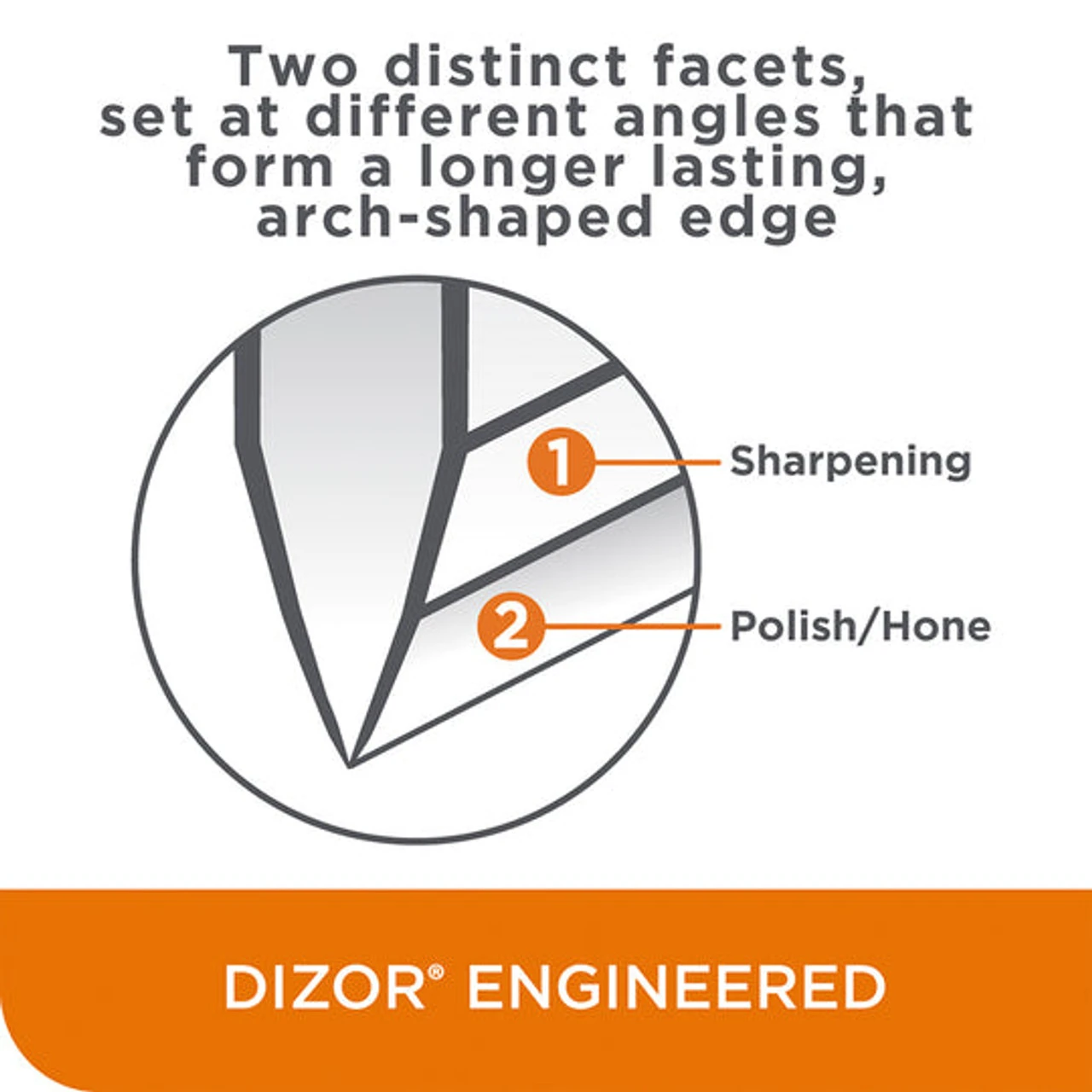 Two distinct facets, set at different angles that form a longer lasting, arch-shaped edge

1 Sharpening

2 Polish/Hone

DIZOR® ENGINEERED